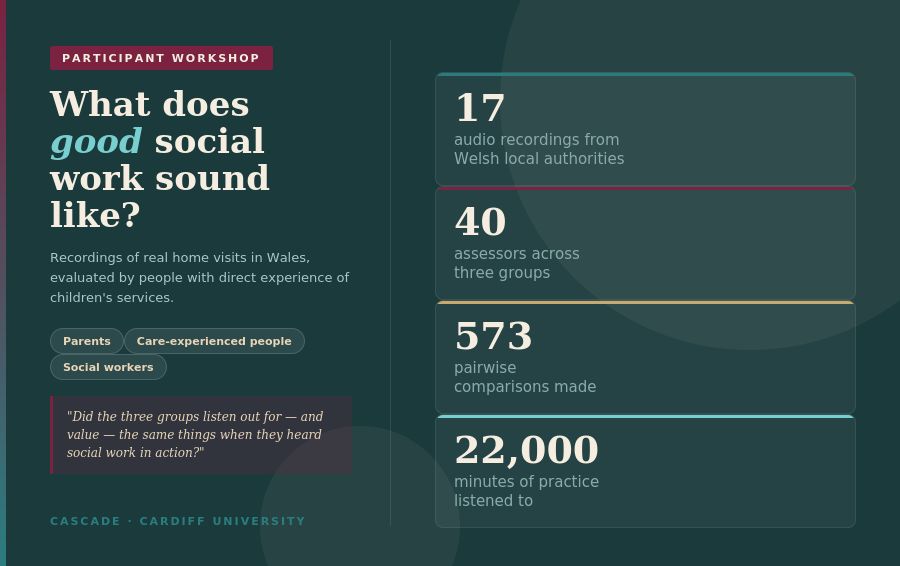 PARTICIPANT WORKSHOP

What does good social work sound like?

Recordings of real home visits in Wales, evaluated by people with direct experience of children's services.

Parents

Care-experienced people

Social workers

"Did the three groups listen out for — and value — the same things when they heard social work in action?"

CASCADE · CARDIFF UNIVERSITY

17
audio recordings from Welsh local authorities

40
assessors across three groups

573
pairwise comparisons made

22,000
minutes of practice listened to